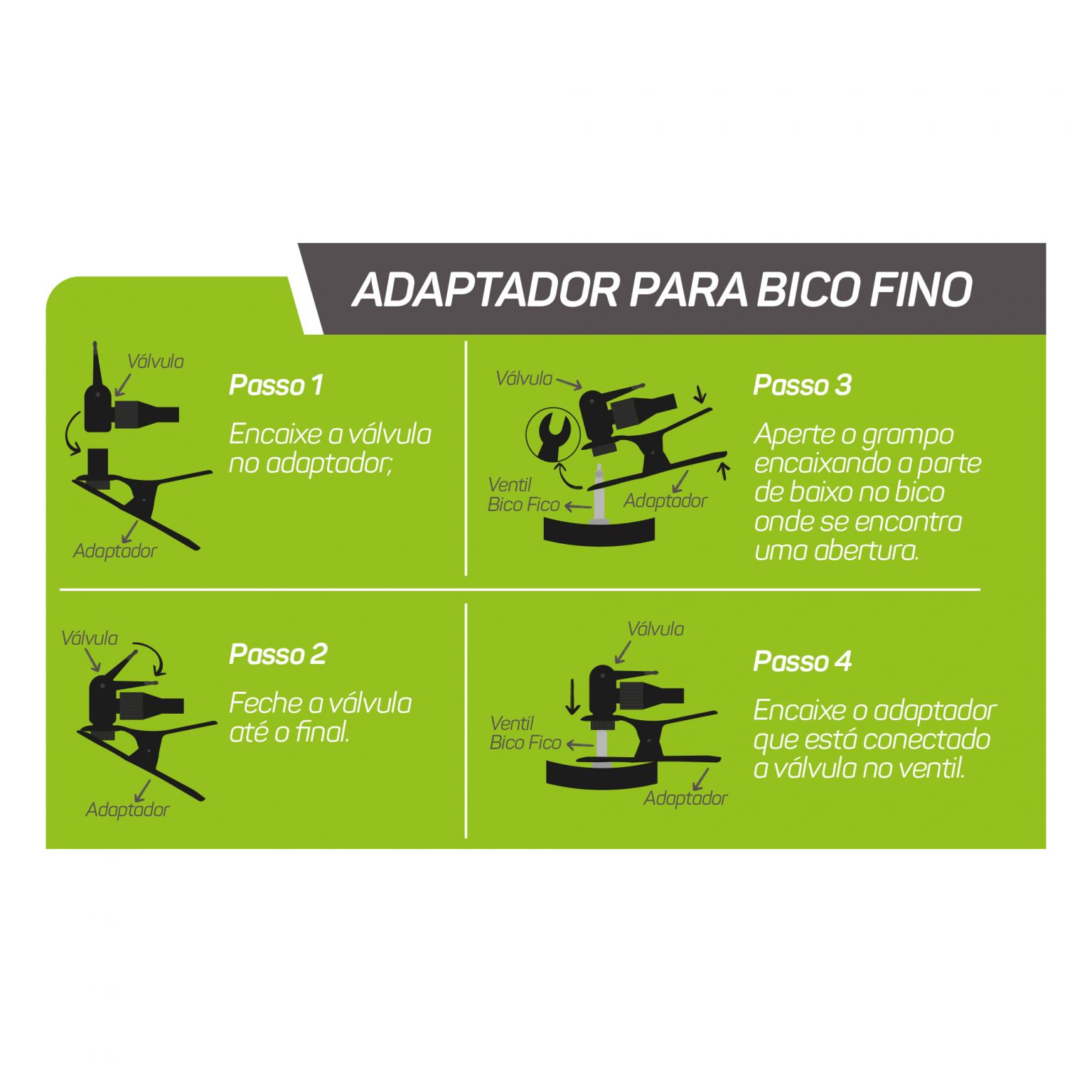 ADAPTADOR PARA BICO FINO

Válvula

Adaptador

Passo 1

Encaixe a válvula no adaptador;

Válvula

Ventil
Bico Fico

Adaptador

Passo 3

Aperte o grampo encaixando a parte de baixo no bico onde se encontra uma abertura.

Válvula

Adaptador

Passo 2

Feche a válvula até o final.

Válvula

Ventil
Bico Fico

Adaptador

Passo 4

Encaixe o adaptador que está conectado a válvula no ventil.